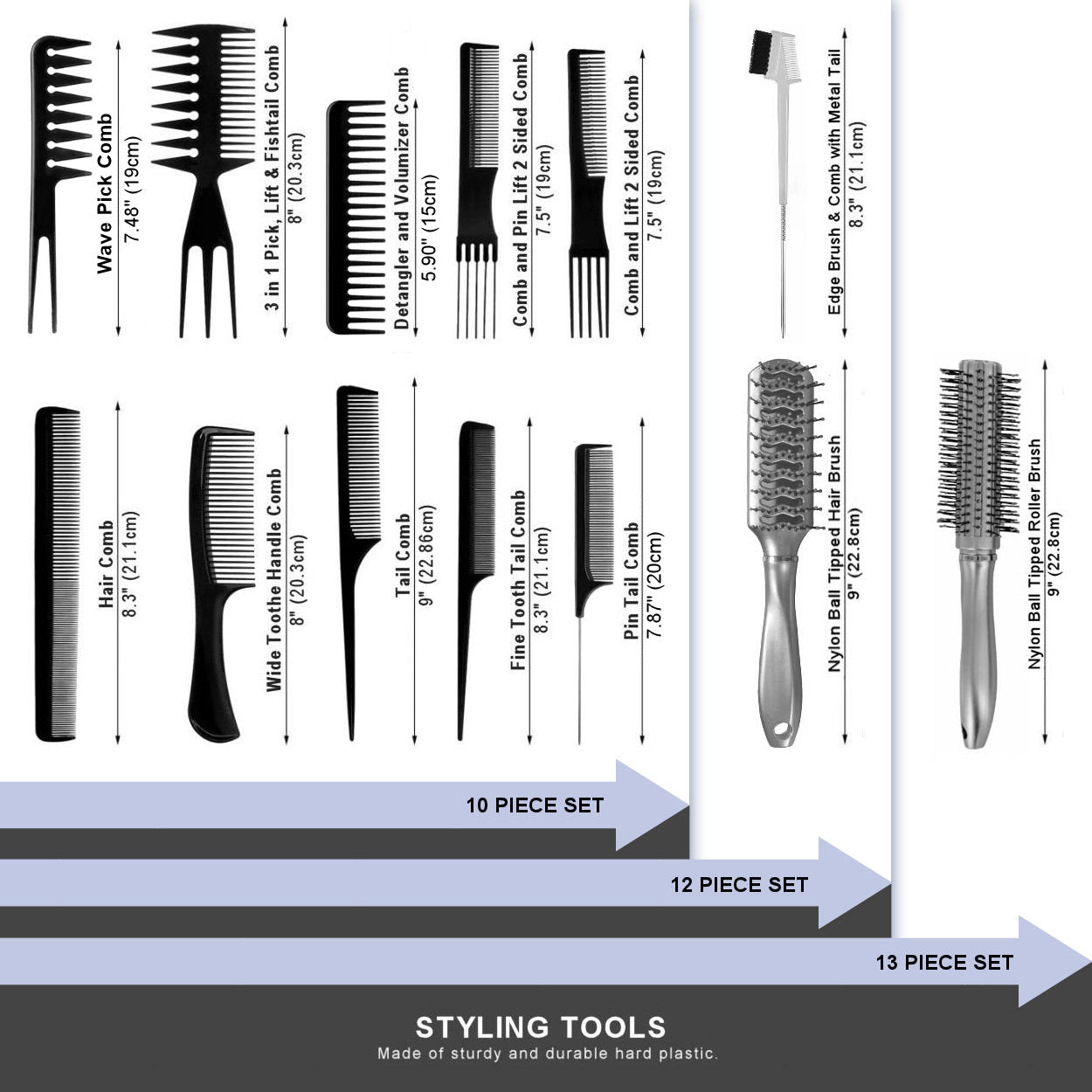 Wave Pick Comb
7.48" (19cm)

3 in 1 Pick, Lift & Fishtail Comb
8" (20.3cm)

Detangler and Volumizer Comb
5.90" (15cm)

Comb and Pin Lift 2 Sided Comb
7.5" (19cm)

Comb and Lift 2 Sided Comb
7.5" (19cm)

Edge Brush & Comb with Metal Tail
8.3" (21.1cm)

Hair Comb
8.3" (21.1cm)

Wide Toothe Handle Comb
8" (20.3cm)

Tail Comb
9" (22.86cm)

Fine Tooth Tail Comb
8.3" (21.1cm)

Pin Tail Comb
7.87" (20cm)

Nylon Ball Tipped Hair Brush
9" (22.8cm)

Nylon Ball Tipped Roller Brush
9" (22.8cm)

10 PIECE SET

12 PIECE SET

13 PIECE SET

STYLING TOOLS
Made of sturdy and durable hard plastic.