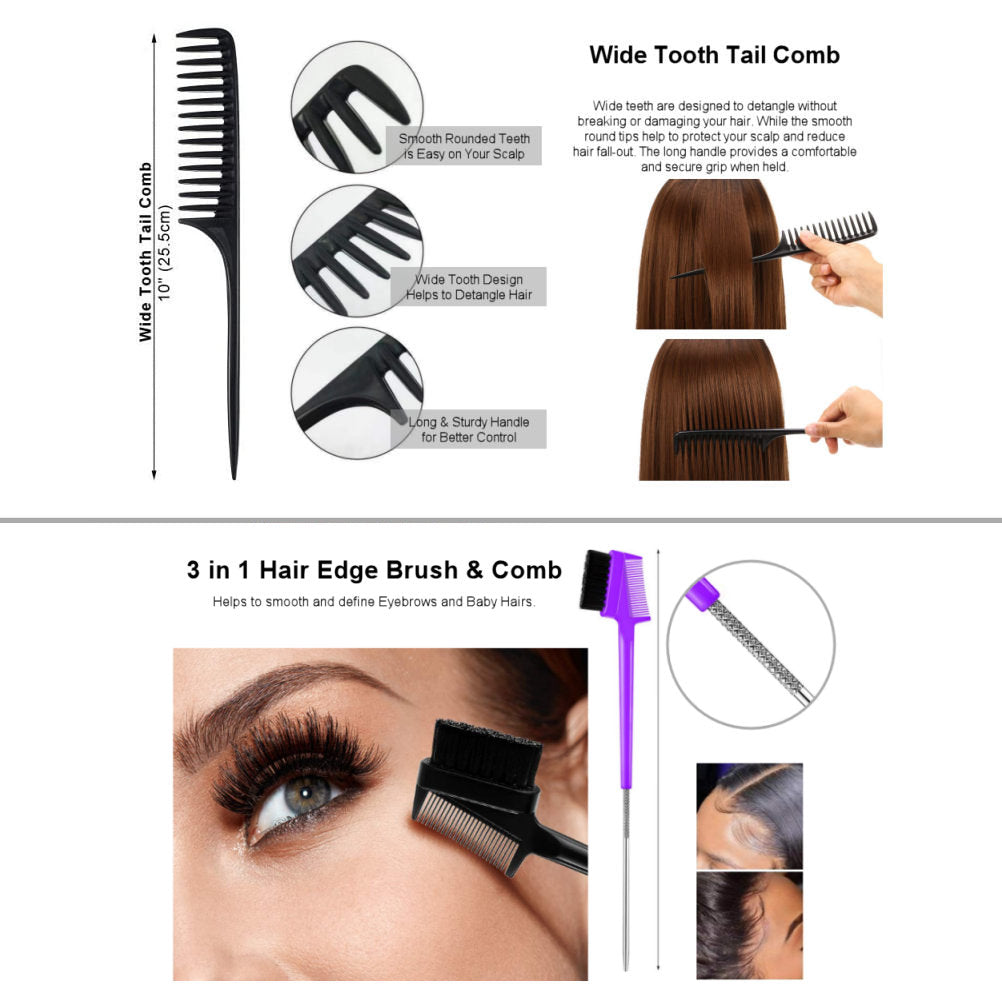 Wide Tooth Tail Comb
10" (25.5cm)

Smooth Rounded Teeth is Easy on Your Scalp

Wide Tooth Design Helps to Detangle Hair

Long & Sturdy Handle for Better Control

Wide Tooth Tail Comb

Wide teeth are designed to detangle without breaking or damaging your hair. While the smooth round tips help to protect your scalp and reduce hair fall-out. The long handle provides a comfortable and secure grip when held.

3 in 1 Hair Edge Brush & Comb

Helps to smooth and define Eyebrows and Baby Hairs.